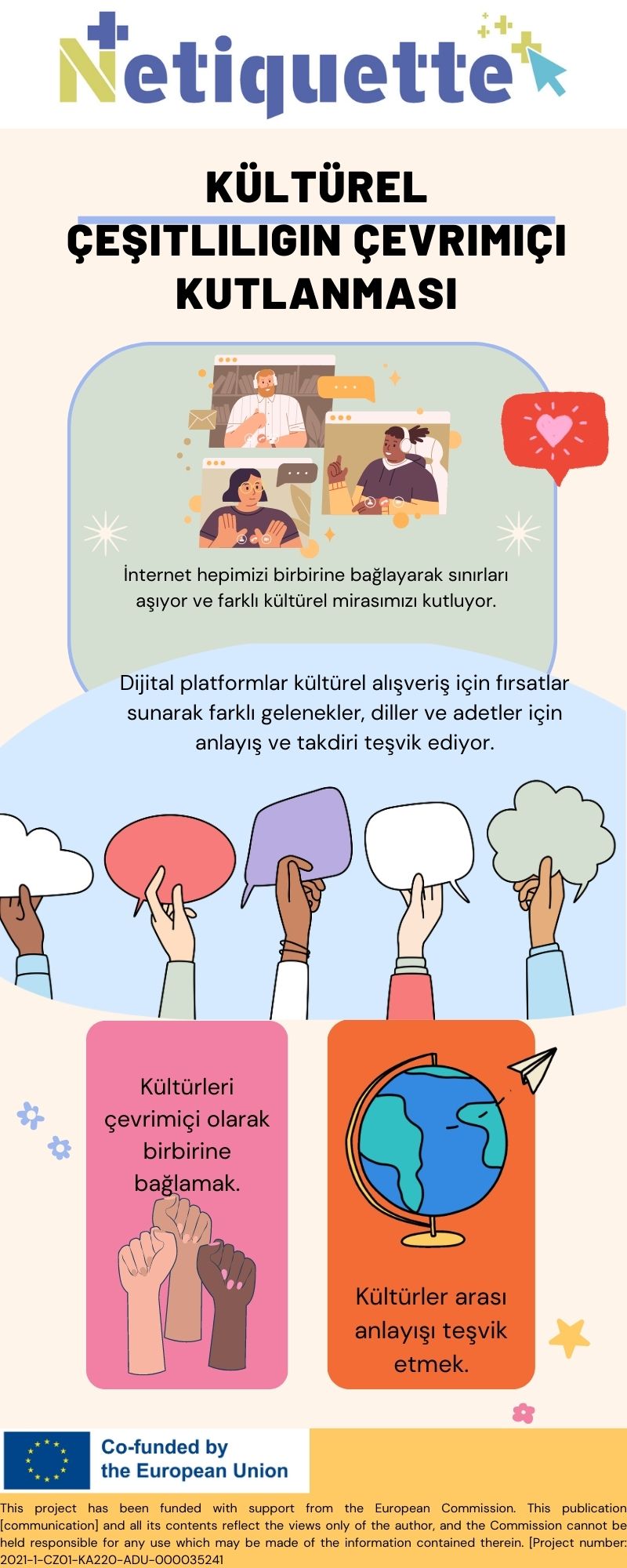 Netiquette

KÜLTÜREL ÇEŞITLILIGIN ÇEVRIMIÇI KUTLANMASI

İnternet hepimizi birbirine bağlayarak sınırları aşıyor ve farklı kültürel mirasımızı kutluyor.

Dijital platformlar kültürel alışveriş için fırsatlar sunarak farklı gelenekler, diller ve adetler için anlayış ve takdiri teşvik ediyor.

Kültürleri çevrimiçi olarak birbirine bağlamak.

Kültürler arası anlayışı teşvik etmek.

Co-funded by the European Union

This project has been funded with support from the European Commission. This publication [communication] and all its contents reflect the views only of the author, and the Commission cannot be held responsible for any use which may be made of the information contained therein. [Project number: 2021-1-CZ01-KA220-ADU-000035241