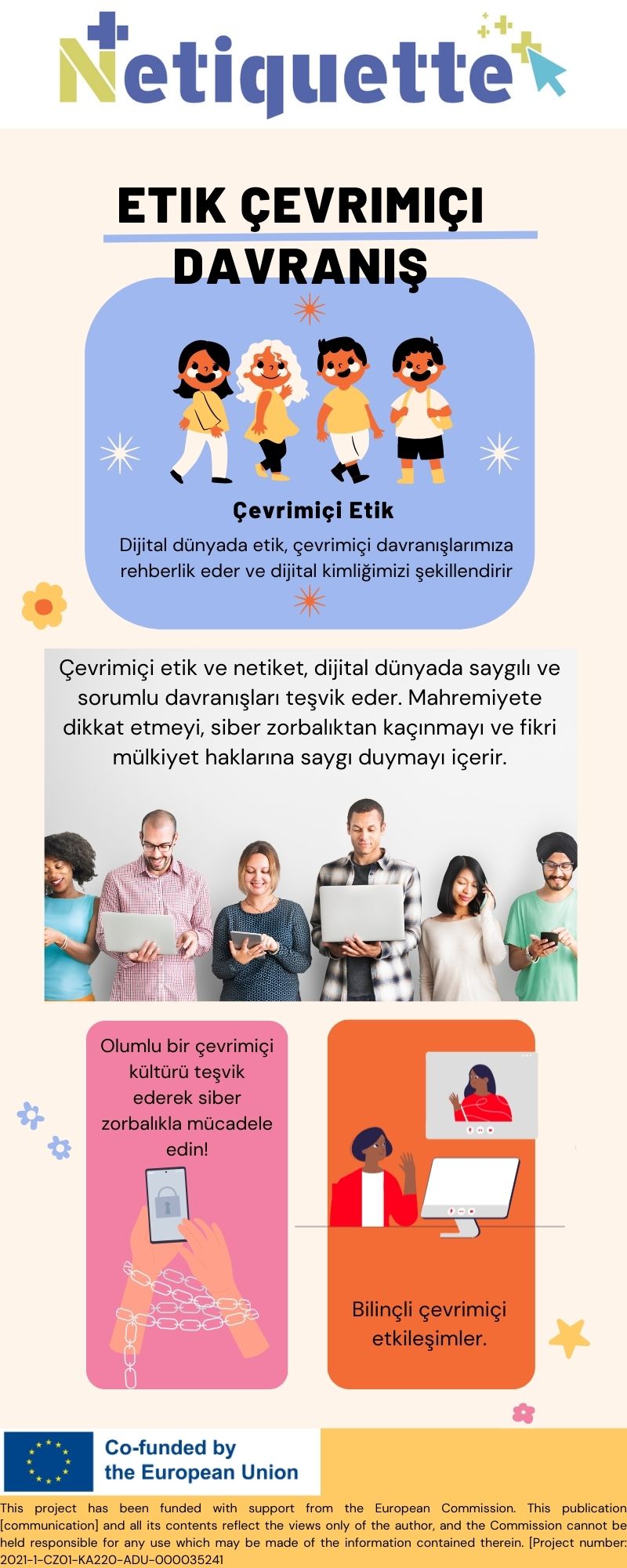 Netiquette

ETIK ÇEVRIMIÇI DAVRANIŞ

Çevrimiçi Etik
Dijital dünyada etik, çevrimiçi davranışlarımıza rehberlik eder ve dijital kimliğimizi şekillendirir

Çevrimiçi etik ve netiket, dijital dünyada saygılı ve sorumlu davranışları teşvik eder. Mahremiyete dikkat etmeyi, siber zorbalıktan kaçınmayı ve fikri mülkiyet haklarına saygı duymayı içerir.

Olumlu bir çevrimiçi kültürü teşvik ederek siber zorbalıkla mücadele edin!

Bilinçli çevrimiçi etkileşimler.

Co-funded by the European Union

This project has been funded with support from the European Commission. This publication [communication] and all its contents reflect the views only of the author, and the Commission cannot be held responsible for any use which may be made of the information contained therein. [Project number: 2021-1-CZ01-KA220-ADU-000035241