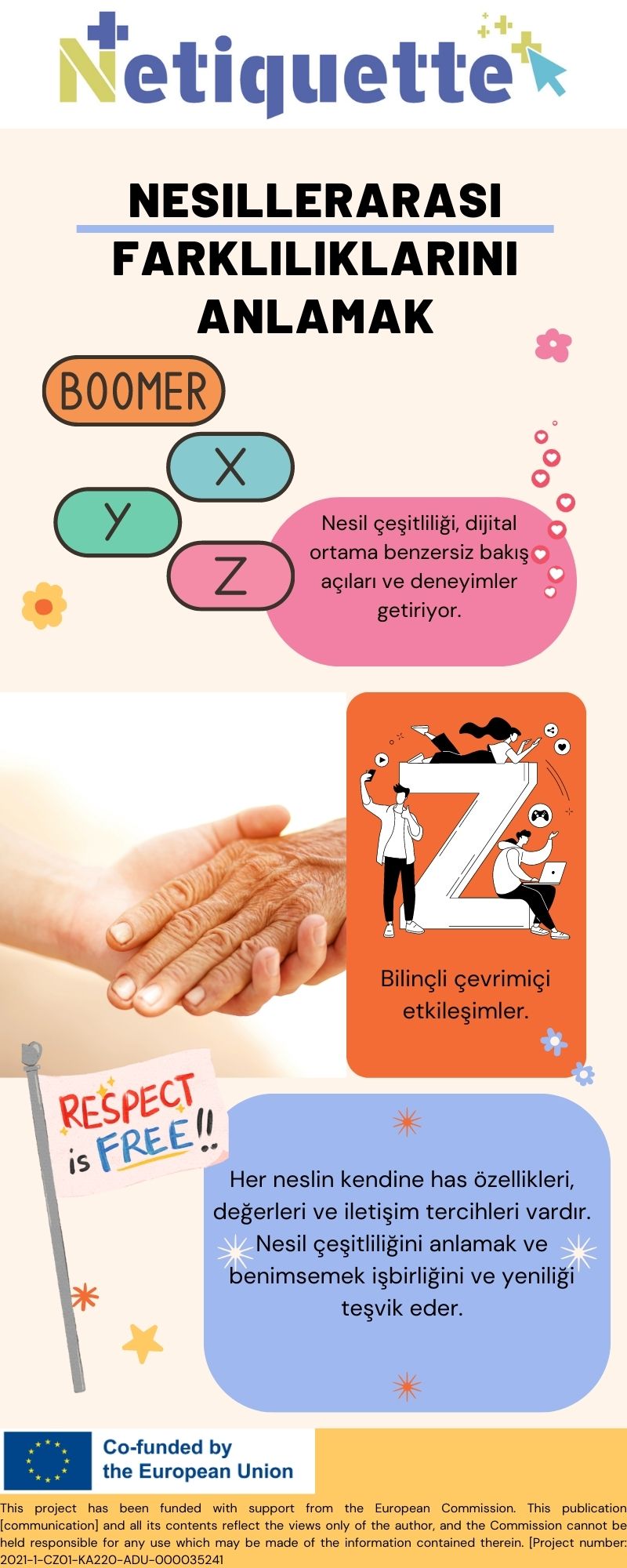 Netiquette

NESILLERARASI FARKLILIKLARINI ANLAMAK

BOOMER

X

Y

Z

Nesil çeşitliliği, dijital ortama benzersiz bakış açıları ve deneyimler getiriyor.

Z

Bilinçli çevrimiçi etkileşimler.

RESPECT is FREE!!

Her neslin kendine has özellikleri, değerleri ve iletişim tercihleri vardır. Nesil çeşitliliğini anlamak ve benimsemek işbirliğini ve yeniliği teşvik eder.

Co-funded by the European Union

This project has been funded with support from the European Commission. This publication [communication] and all its contents reflect the views only of the author, and the Commission cannot be held responsible for any use which may be made of the information contained therein. [Project number: 2021-1-CZ01-KA220-ADU-000035241