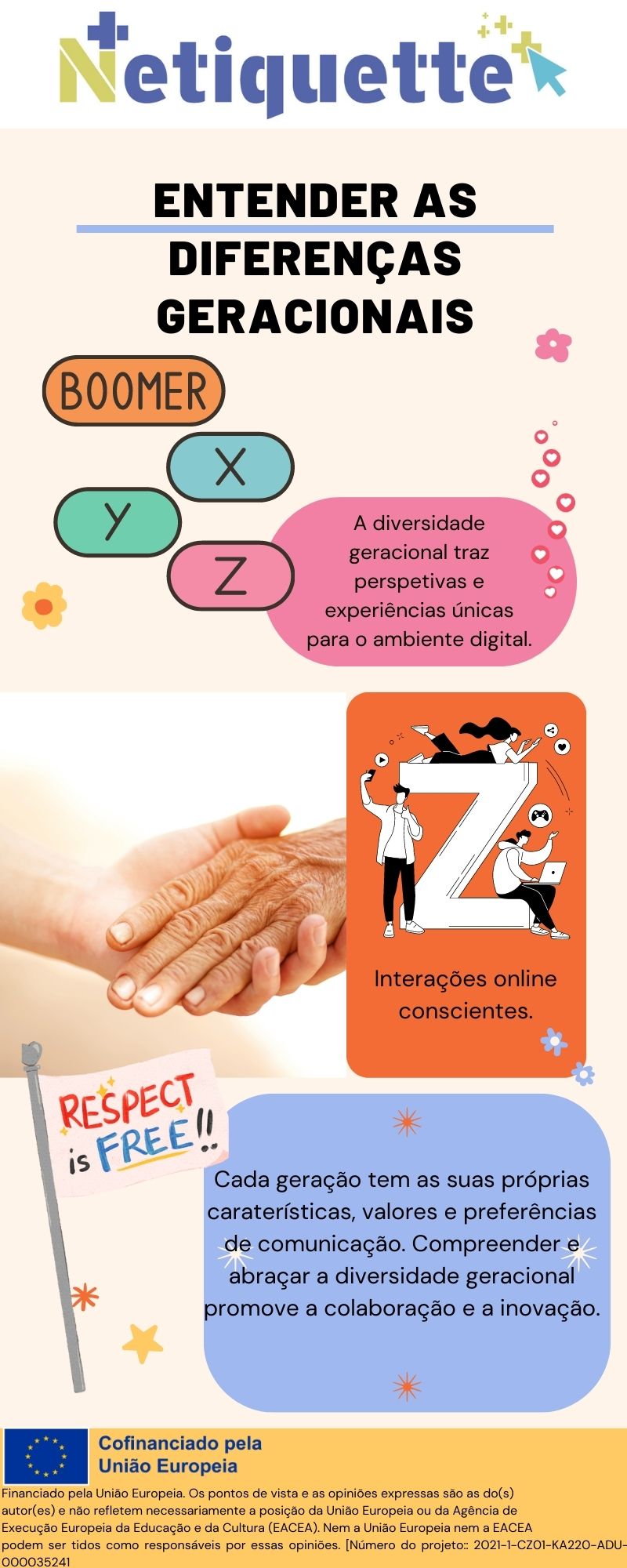 Netiquette

ENTENDER AS DIFERENÇAS GERACIONAIS

BOOMER

X

Y

Z

A diversidade geracional traz perspetivas e experiências únicas para o ambiente digital.

Z

Interações online conscientes.

RESPECT is FREE!!

Cada geração tem as suas próprias caraterísticas, valores e preferências de comunicação. Compreender e abraçar a diversidade geracional promove a colaboração e a inovação.

Cofinanciado pela União Europeia

Financiado pela União Europeia. Os pontos de vista e as opiniões expressas são as do(s) autor(es) e não refletem necessariamente a posição da União Europeia ou da Agência de Execução Europeia da Educação e da Cultura (EACEA). Nem a União Europeia nem a EACEA podem ser tidos como responsáveis por essas opiniões. [Número do projeto:: 2021-1-CZ01-KA220-ADU-000035241