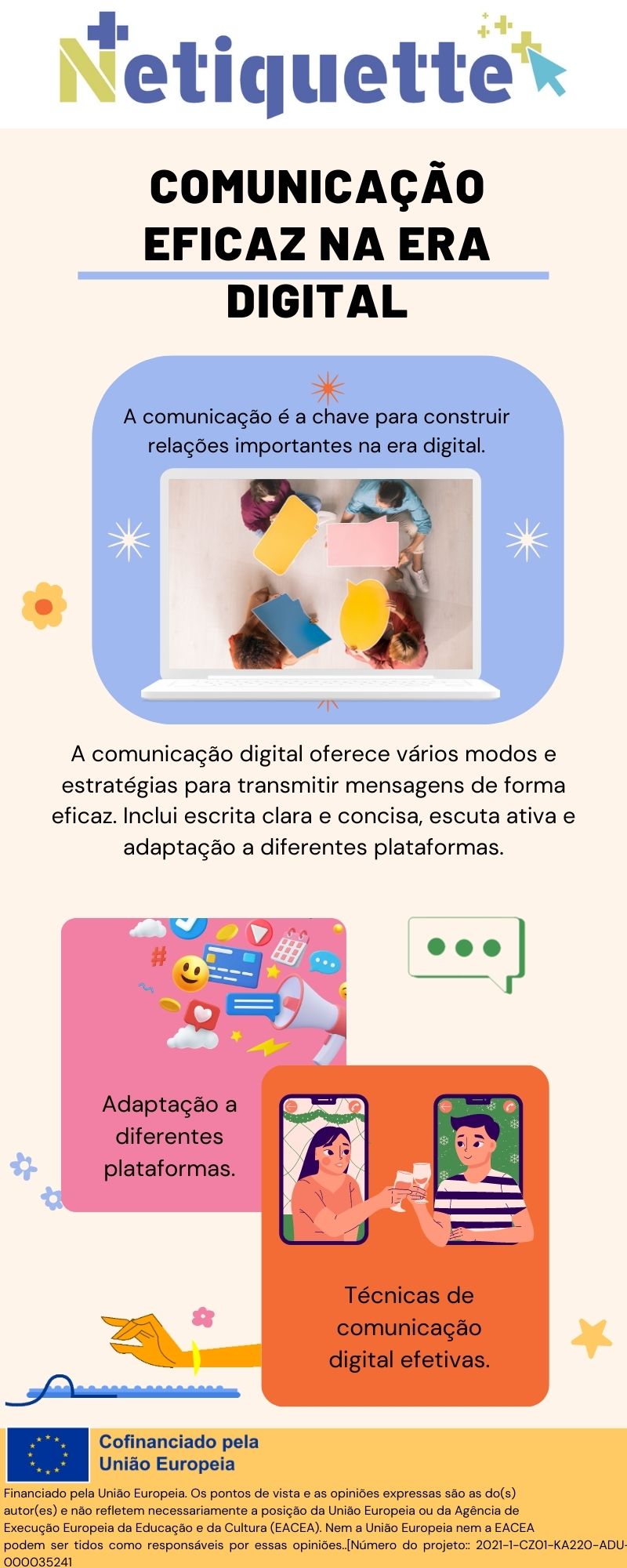 Netiquette

COMUNICAÇÃO EFICAZ NA ERA DIGITAL

A comunicação é a chave para construir relações importantes na era digital.

A comunicação digital oferece vários modos e estratégias para transmitir mensagens de forma eficaz. Inclui escrita clara e concisa, escuta ativa e adaptação a diferentes plataformas.

Adaptação a diferentes plataformas.

Técnicas de comunicação digital efetivas.

Cofinanciado pela União Europeia

Financiado pela União Europeia. Os pontos de vista e as opiniões expressas são as do(s) autor(es) e não refletem necessariamente a posição da União Europeia ou da Agência de Execução Europeia da Educação e da Cultura (EACEA). Nem a União Europeia nem a EACEA podem ser tidos como responsáveis por essas opiniões..[Número do projeto:: 2021-1-CZ01-KA220-ADU-000035241