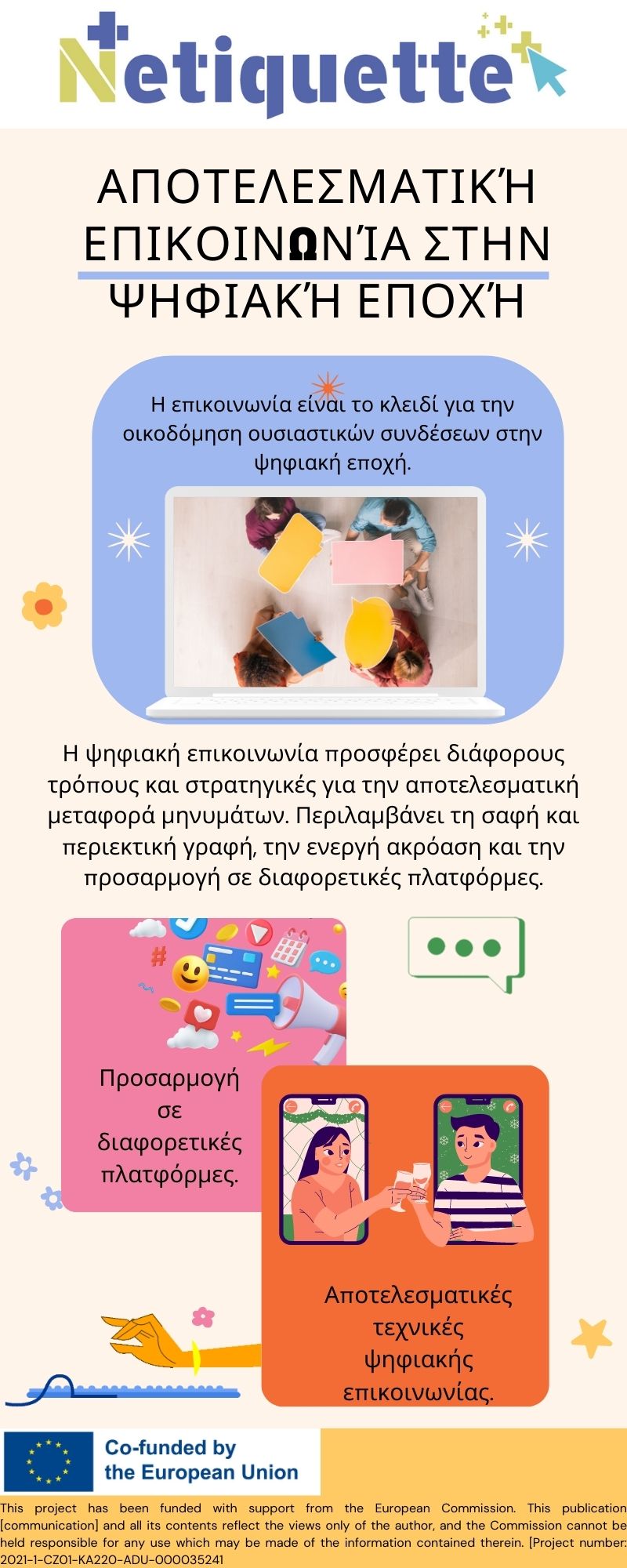 Netiquette

ΑΠΟΤΕΛΕΣΜΑΤΙΚΉ ΕΠΙΚΟΙΝΩΝΊΑ ΣΤΗΝ ΨΗΦΙΑΚΉ ΕΠΟΧΉ

Η επικοινωνία είναι το κλειδί για την οικοδόμηση ουσιαστικών συνδέσεων στην ψηφιακή εποχή.

Η ψηφιακή επικοινωνία προσφέρει διάφορους τρόπους και στρατηγικές για την αποτελεσματική μεταφορά μηνυμάτων. Περιλαμβάνει τη σαφή και περιεκτική γραφή, την ενεργή ακρόαση και την προσαρμογή σε διαφορετικές πλατφόρμες.

Προσαρμογή σε διαφορετικές πλατφόρμες.

Αποτελεσματικές τεχνικές ψηφιακής επικοινωνίας.

Co-funded by the European Union

This project has been funded with support from the European Commission. This publication [communication] and all its contents reflect the views only of the author, and the Commission cannot be held responsible for any use which may be made of the information contained therein. [Project number: 2021-1-CZ01-KA220-ADU-000035241