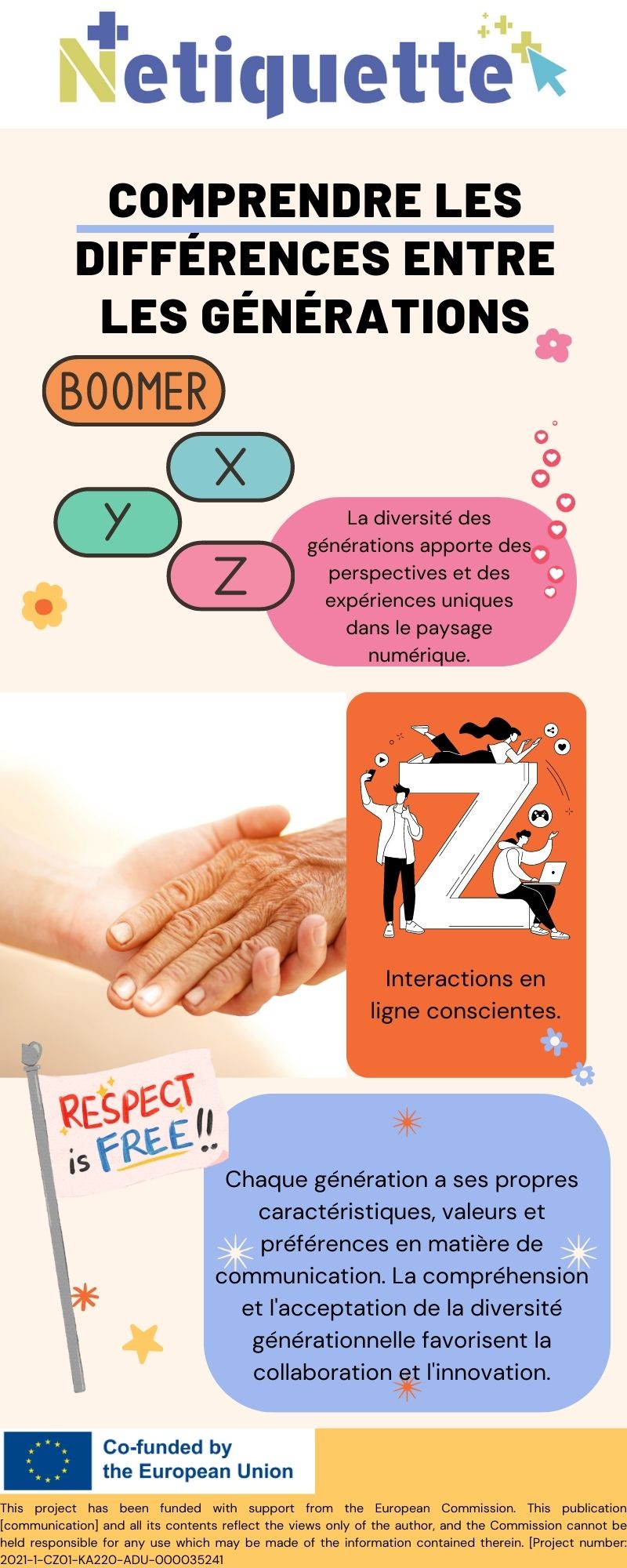 Netiquette

COMPRENDRE LES DIFFÉRENCES ENTRE LES GÉNÉRATIONS

BOOMER

X

Y

Z

La diversité des générations apporte des perspectives et des expériences uniques dans le paysage numérique.

Z

Interactions en ligne conscientes.

RESPECT is FREE!!

Chaque génération a ses propres caractéristiques, valeurs et préférences en matière de communication. La compréhension et l'acceptation de la diversité générationnelle favorisent la collaboration et l'innovation.

Co-funded by the European Union

This project has been funded with support from the European Commission. This publication [communication] and all its contents reflect the views only of the author, and the Commission cannot be held responsible for any use which may be made of the information contained therein. [Project number: 2021-1-CZ01-KA220-ADU-000035241