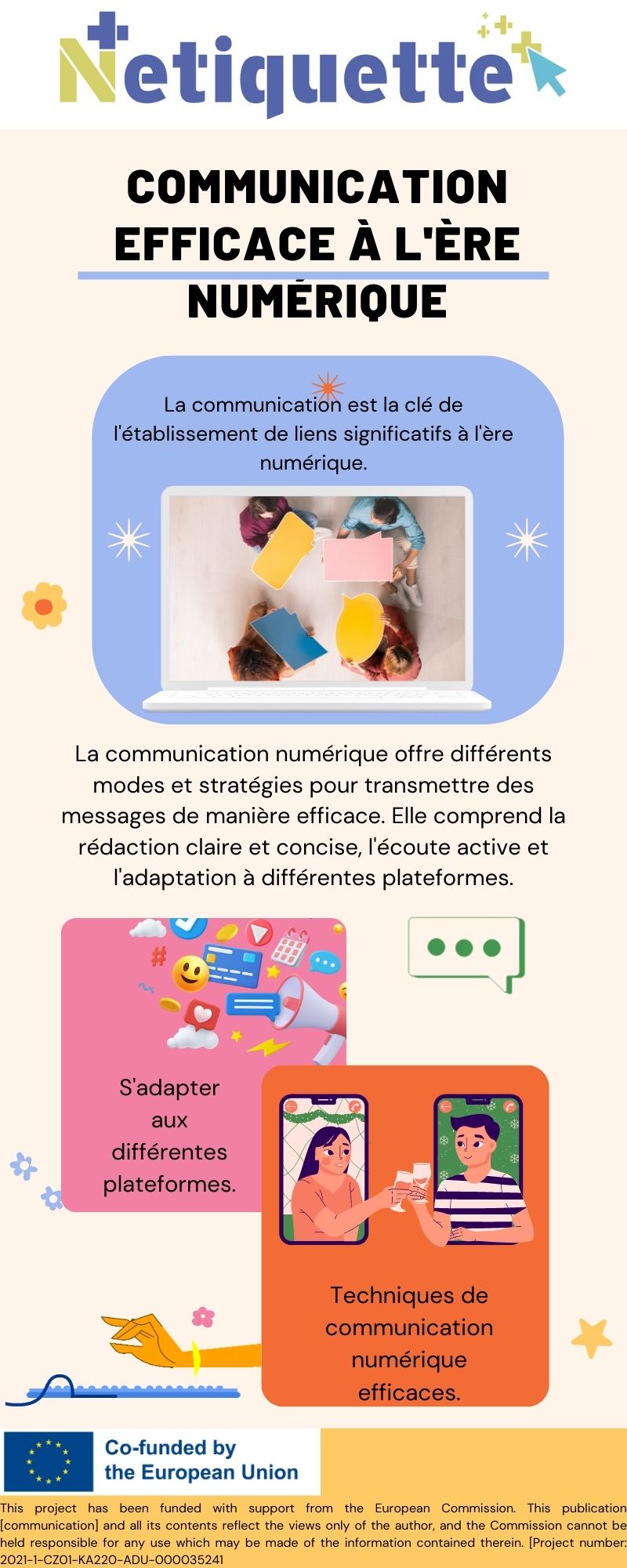 Netiquette

COMMUNICATION EFFICACE À L'ÈRE NUMÉRIQUE

La communication est la clé de l'établissement de liens significatifs à l'ère numérique.

La communication numérique offre différents modes et stratégies pour transmettre des messages de manière efficace. Elle comprend la rédaction claire et concise, l'écoute active et l'adaptation à différentes plateformes.

S'adapter aux différentes plateformes.

Techniques de communication numérique efficaces.

Co-funded by the European Union

This project has been funded with support from the European Commission. This publication [communication] and all its contents reflect the views only of the author, and the Commission cannot be held responsible for any use which may be made of the information contained therein. [Project number: 2021-1-CZ01-KA220-ADU-000035241