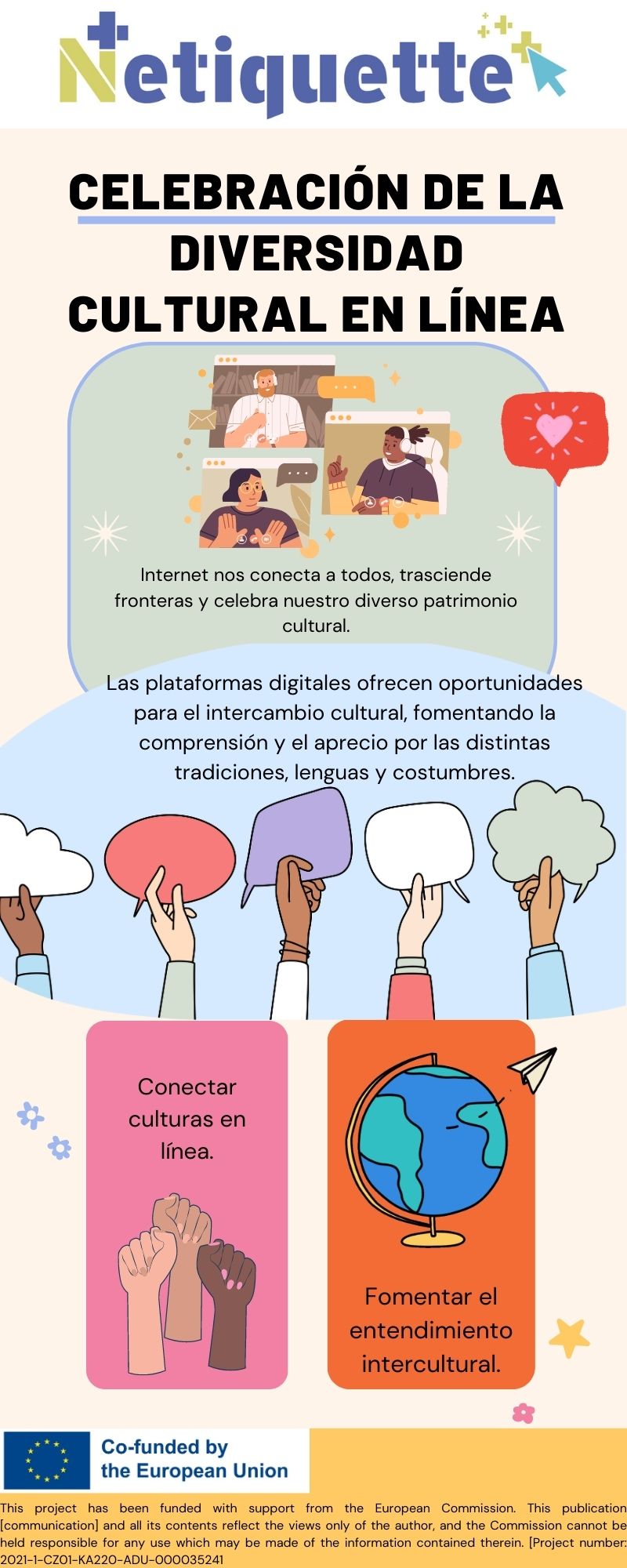 Netiquette

CELEBRACIÓN DE LA DIVERSIDAD CULTURAL EN LÍNEA

Internet nos conecta a todos, trasciende fronteras y celebra nuestro diverso patrimonio cultural.

Las plataformas digitales ofrecen oportunidades para el intercambio cultural, fomentando la comprensión y el aprecio por las distintas tradiciones, lenguas y costumbres.

Conectar culturas en línea.

Fomentar el entendimiento intercultural.

Co-funded by the European Union

This project has been funded with support from the European Commission. This publication [communication] and all its contents reflect the views only of the author, and the Commission cannot be held responsible for any use which may be made of the information contained therein. [Project number: 2021-1-CZ01-KA220-ADU-000035241