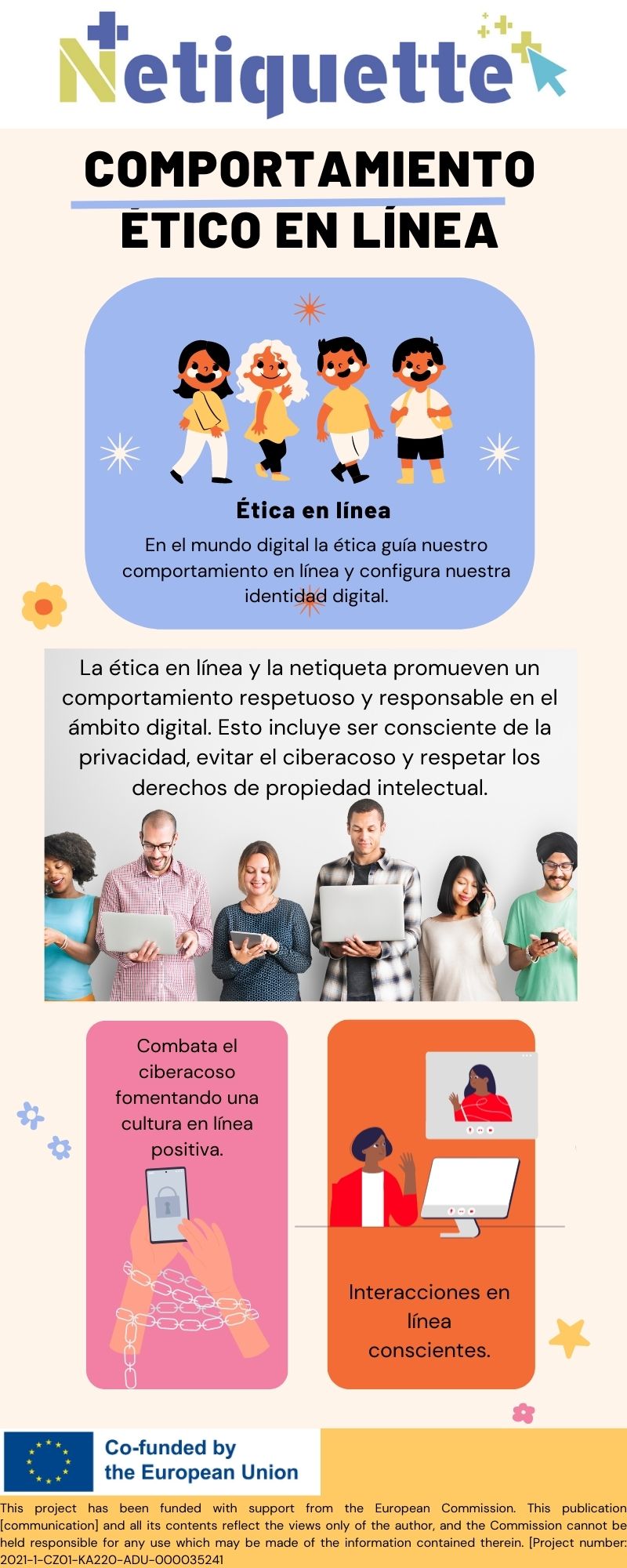 Netiquette

COMPORTAMIENTO ÉTICO EN LÍNEA

Ética en línea

En el mundo digital la ética guía nuestro comportamiento en línea y configura nuestra identidad digital.

La ética en línea y la netiqueta promueven un comportamiento respetuoso y responsable en el ámbito digital. Esto incluye ser consciente de la privacidad, evitar el ciberacoso y respetar los derechos de propiedad intelectual.

Combata el ciberacoso fomentando una cultura en línea positiva.

Interacciones en línea conscientes.

Co-funded by the European Union

This project has been funded with support from the European Commission. This publication [communication] and all its contents reflect the views only of the author, and the Commission cannot be held responsible for any use which may be made of the information contained therein. [Project number: 2021-1-CZ01-KA220-ADU-000035241