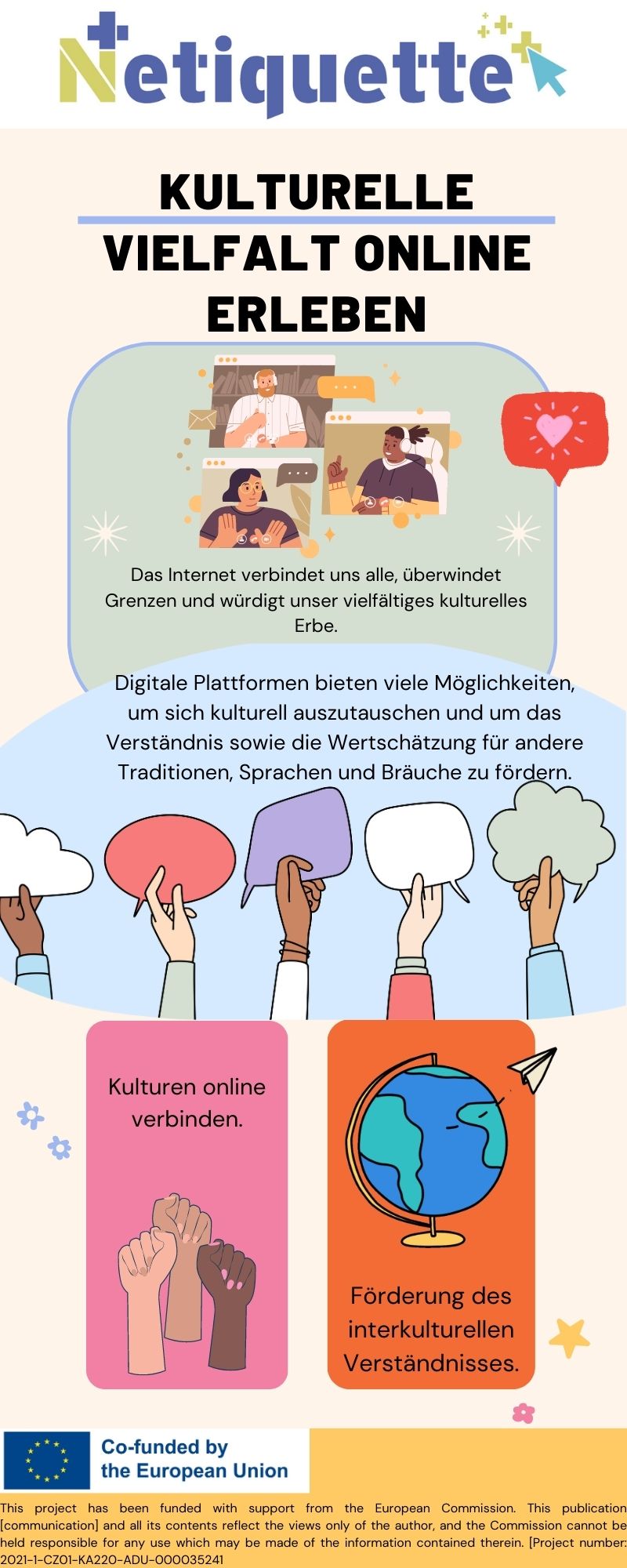 Netiquette

KULTURELLE VIELFALT ONLINE ERLEBEN

Das Internet verbindet uns alle, überwindet Grenzen und würdigt unser vielfältiges kulturelles Erbe.

Digitale Plattformen bieten viele Möglichkeiten, um sich kulturell auszutauschen und um das Verständnis sowie die Wertschätzung für andere Traditionen, Sprachen und Bräuche zu fördern.

Kulturen online verbinden.

Förderung des interkulturellen Verständnisses.

Co-funded by the European Union

This project has been funded with support from the European Commission. This publication [communication] and all its contents reflect the views only of the author, and the Commission cannot be held responsible for any use which may be made of the information contained therein. [Project number: 2021-1-CZ01-KA220-ADU-000035241