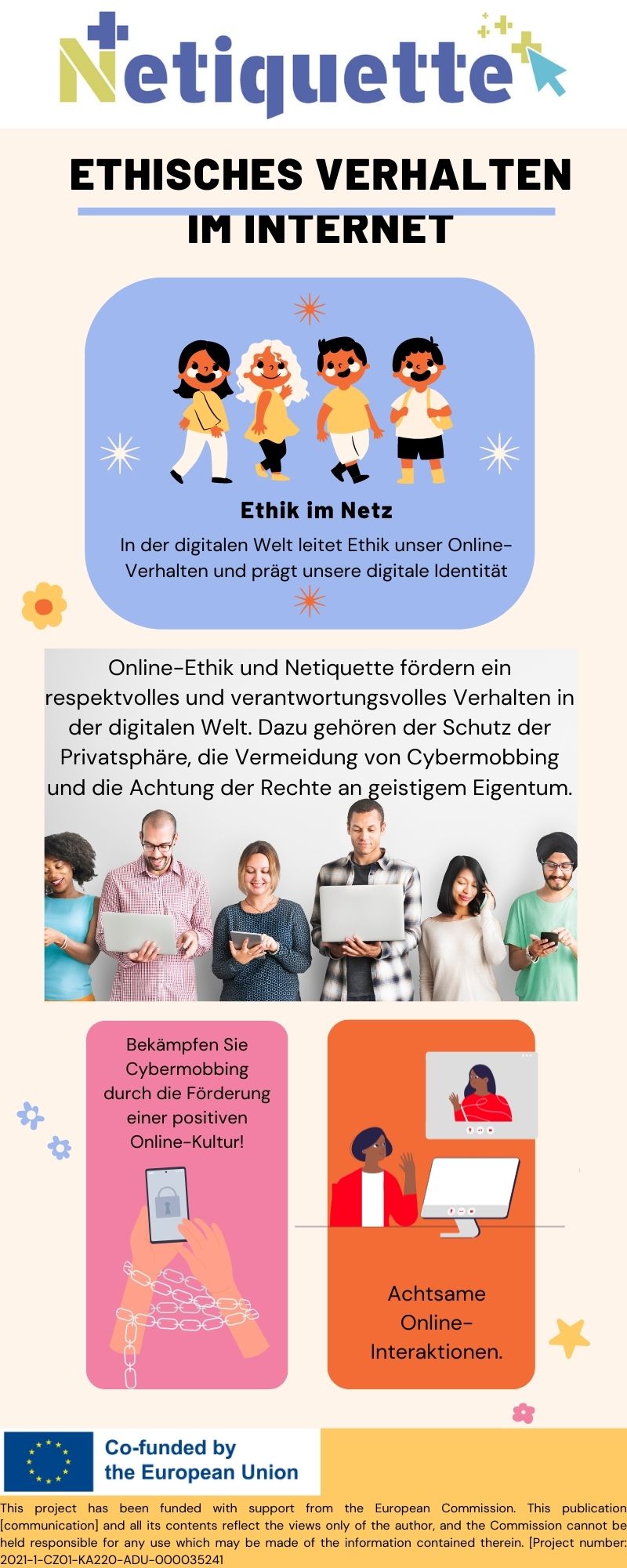 Netiquette

ETHISCHES VERHALTEN IM INTERNET

Ethik im Netz

In der digitalen Welt leitet Ethik unser Online-Verhalten und prägt unsere digitale Identität

Online-Ethik und Netiquette fördern ein respektvolles und verantwortungsvolles Verhalten in der digitalen Welt. Dazu gehören der Schutz der Privatsphäre, die Vermeidung von Cybermobbing und die Achtung der Rechte an geistigem Eigentum.

Bekämpfen Sie Cybermobbing durch die Förderung einer positiven Online-Kultur!

Achtsame Online-Interaktionen.

Co-funded by the European Union

This project has been funded with support from the European Commission. This publication [communication] and all its contents reflect the views only of the author, and the Commission cannot be held responsible for any use which may be made of the information contained therein. [Project number: 2021-1-CZ01-KA220-ADU-000035241