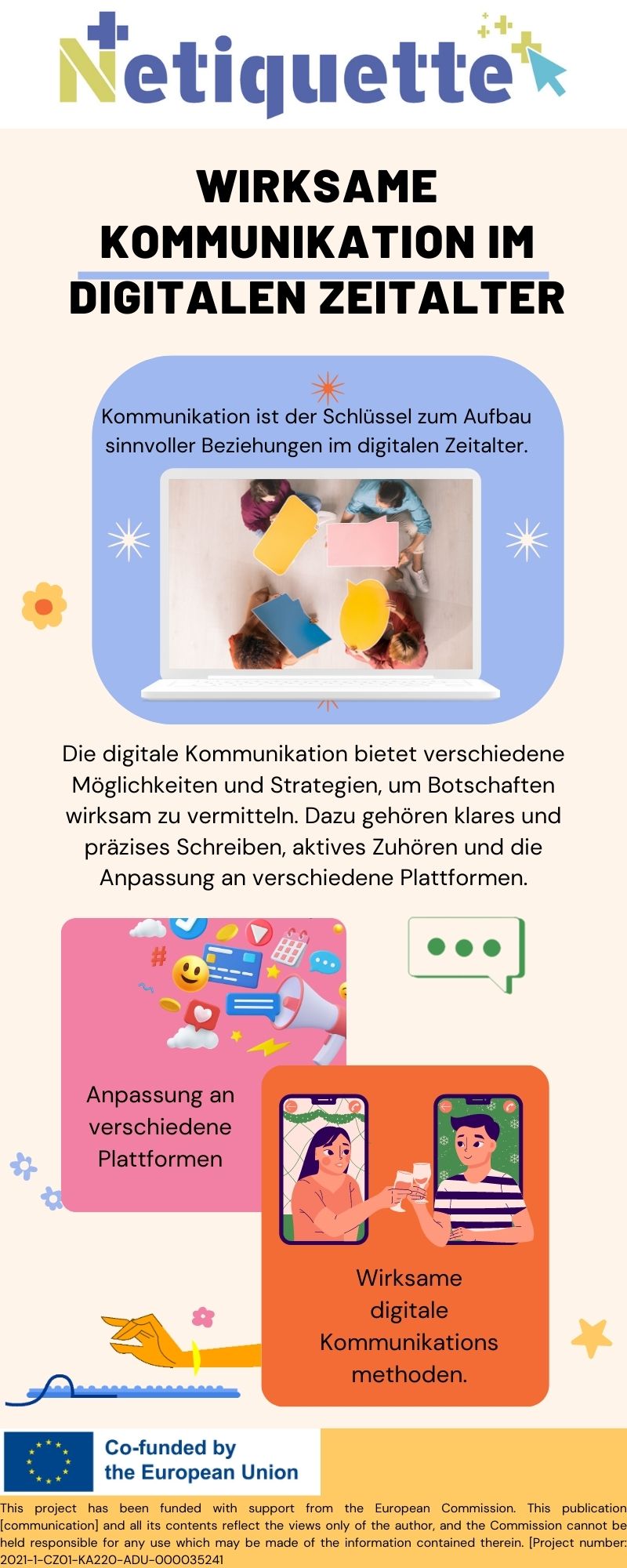 Netiquette

WIRKSAME KOMMUNIKATION IM DIGITALEN ZEITALTER

Kommunikation ist der Schlüssel zum Aufbau sinnvoller Beziehungen im digitalen Zeitalter.

Die digitale Kommunikation bietet verschiedene Möglichkeiten und Strategien, um Botschaften wirksam zu vermitteln. Dazu gehören klares und präzises Schreiben, aktives Zuhören und die Anpassung an verschiedene Plattformen.

Anpassung an verschiedene Plattformen

Wirksame digitale Kommunikations methoden.

Co-funded by the European Union

This project has been funded with support from the European Commission. This publication [communication] and all its contents reflect the views only of the author, and the Commission cannot be held responsible for any use which may be made of the information contained therein. [Project number: 2021-1-CZ01-KA220-ADU-000035241