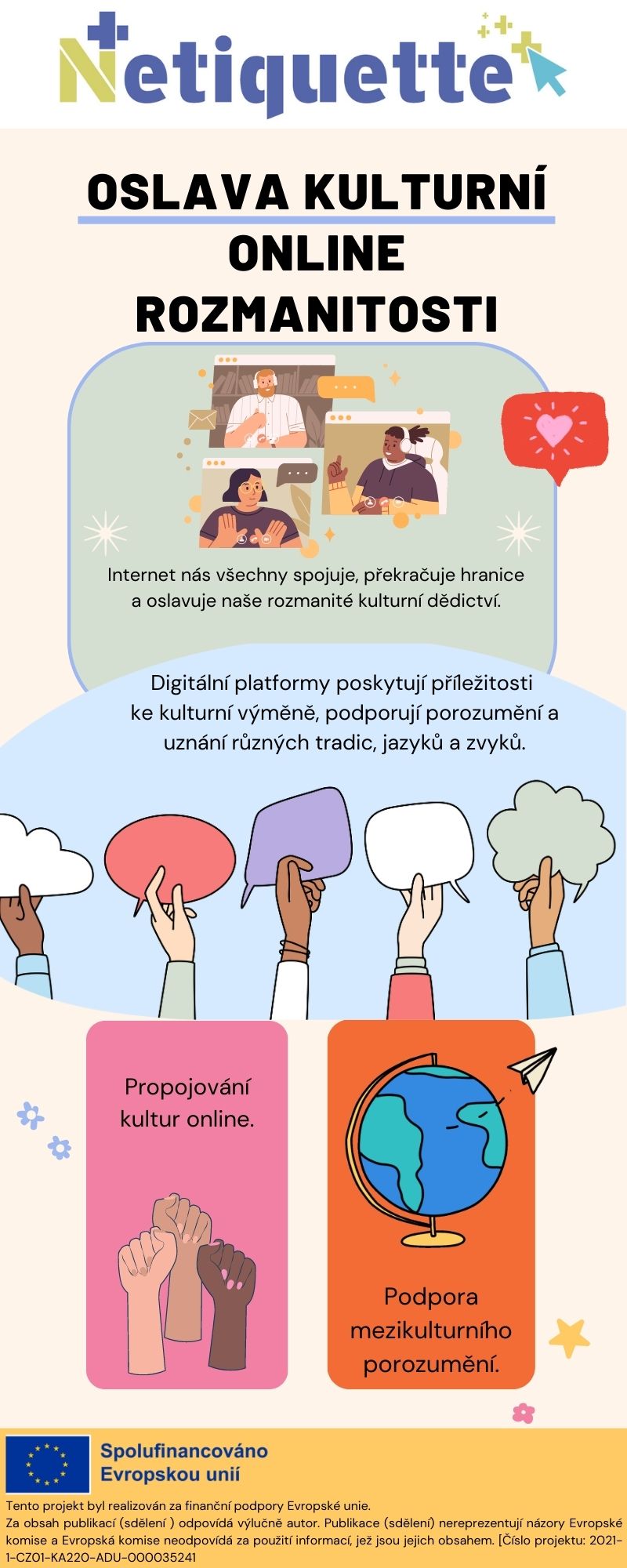 Netiquette

OSLAVA KULTURNÍ ONLINE ROZMANITOSTI

Internet nás všechny spojuje, překračuje hranice a oslavuje naše rozmanité kulturní dědictví.

Digitální platformy poskytují příležitosti ke kulturní výměně, podporují porozumění a uznání různých tradic, jazyků a zvyků.

Propojování kultur online.

Podpora mezikulturního porozumění.

Spolufinancováno Evropskou unií

Tento projekt byl realizován za finanční podpory Evropské unie.
Za obsah publikací (sdělení ) odpovídá výlučně autor. Publikace (sdělení) nereprezentují názory Evropské komise a Evropská komise neodpovídá za použití informací, jež jsou jejich obsahem. [Číslo projektu: 2021-1-CZ01-KA220-ADU-000035241