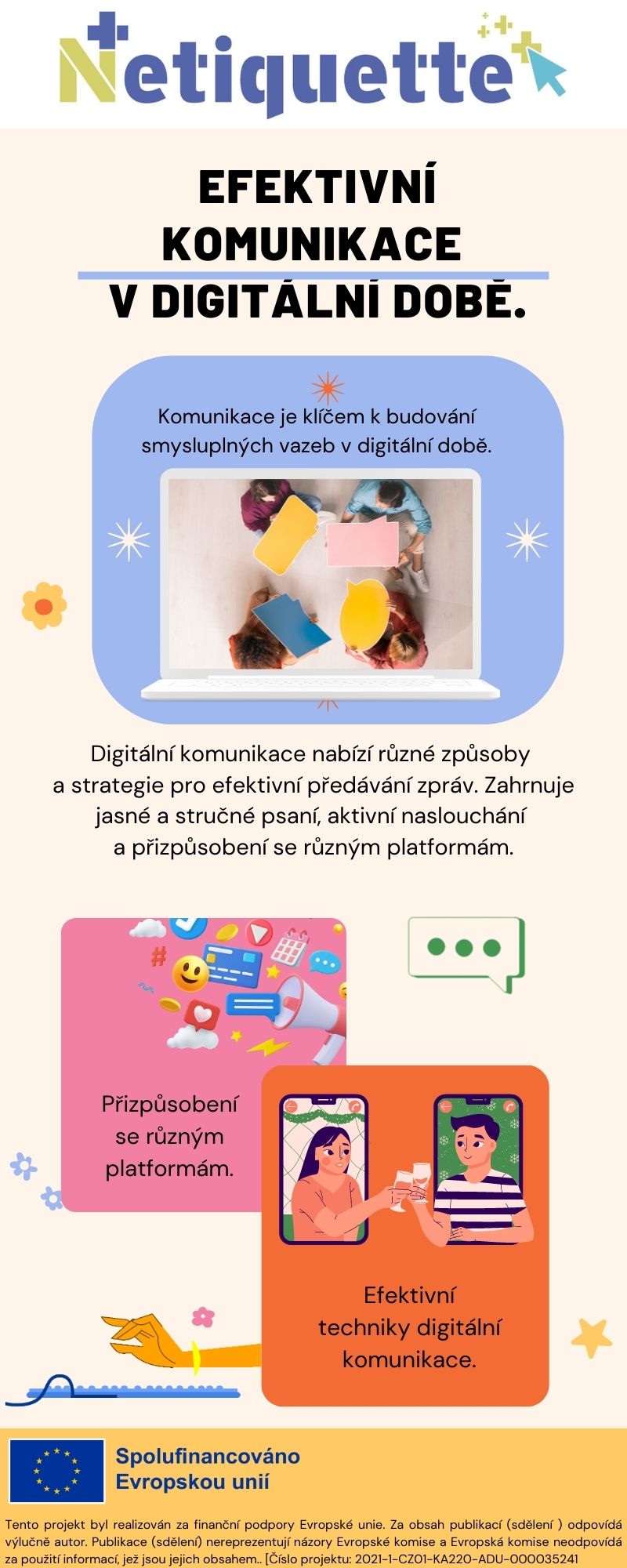 Netiquette

EFEKTIVNÍ KOMUNIKACE V DIGITÁLNÍ DOBĚ.

Komunikace je klíčem k budování smysluplných vazeb v digitální době.

Digitální komunikace nabízí různé způsoby a strategie pro efektivní předávání zpráv. Zahrnuje jasné a stručné psaní, aktivní naslouchání a přizpůsobení se různým platformám.

Přizpůsobení se různým platformám.

Efektivní techniky digitální komunikace.

Spolufinancováno Evropskou unií

Tento projekt byl realizován za finanční podpory Evropské unie. Za obsah publikací (sdělení ) odpovídá výlučně autor. Publikace (sdělení) nereprezentují názory Evropské komise a Evropská komise neodpovídá za použití informací, jež jsou jejich obsahem.. [Číslo projektu: 2021-1-CZ01-KA220-ADU-000035241