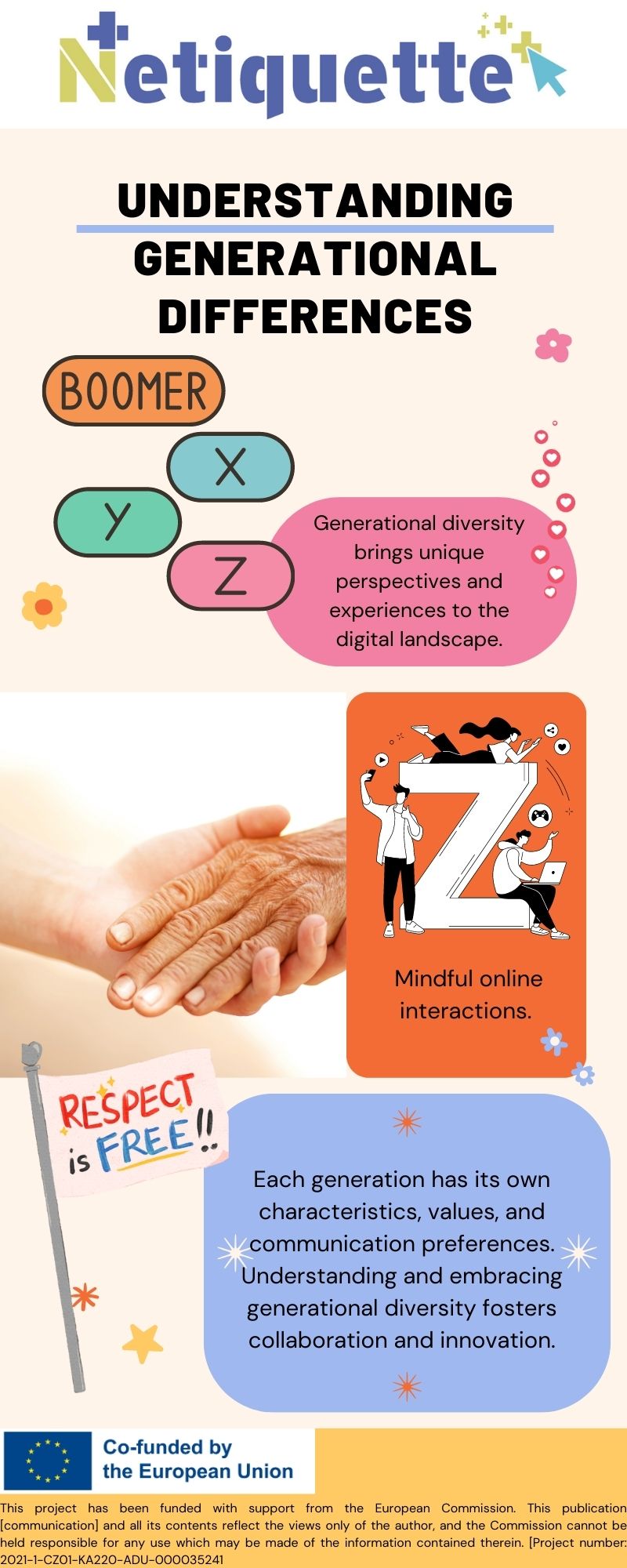 Netiquette

UNDERSTANDING GENERATIONAL DIFFERENCES

BOOMER

X

Y

Z

Generational diversity brings unique perspectives and experiences to the digital landscape.

Z

Mindful online interactions.

RESPECT is FREE!!

Each generation has its own characteristics, values, and communication preferences. Understanding and embracing generational diversity fosters collaboration and innovation.

Co-funded by the European Union

This project has been funded with support from the European Commission. This publication [communication] and all its contents reflect the views only of the author, and the Commission cannot be held responsible for any use which may be made of the information contained therein. [Project number: 2021-1-CZ01-KA220-ADU-000035241