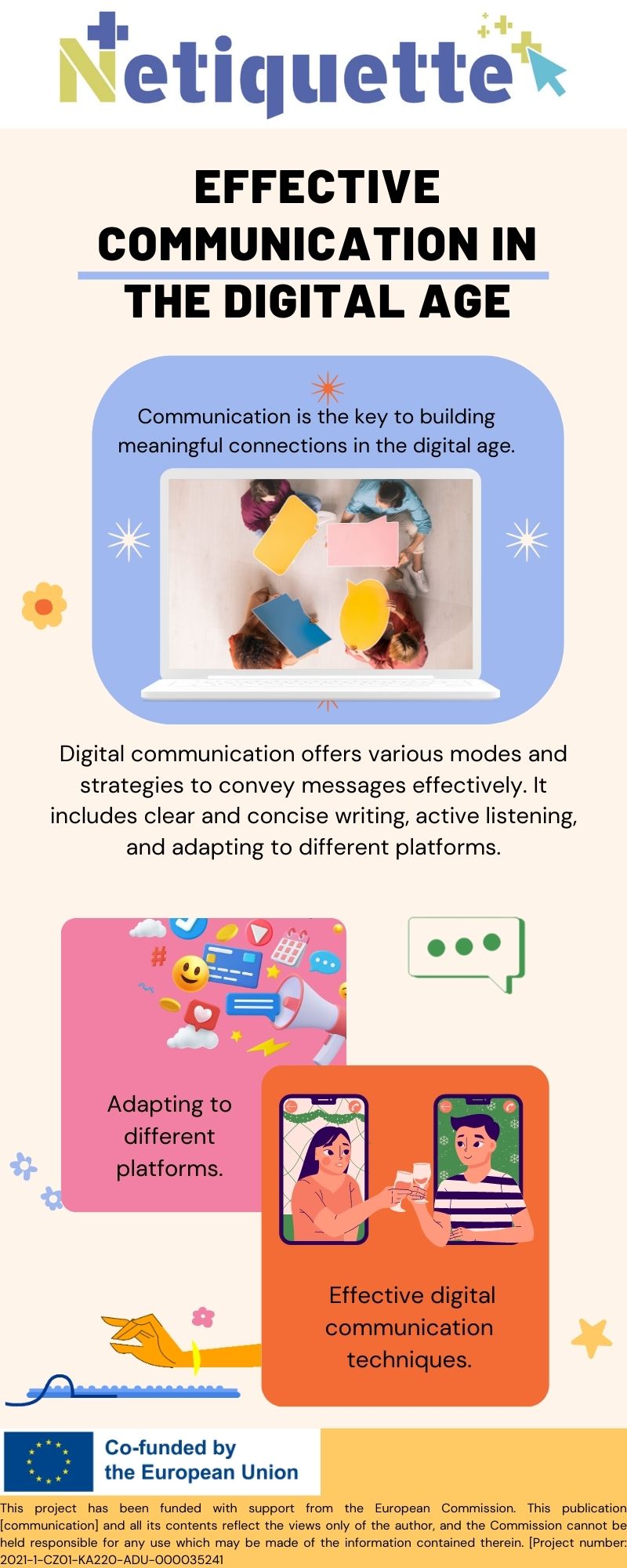 Netiquette

EFFECTIVE COMMUNICATION IN THE DIGITAL AGE

Communication is the key to building meaningful connections in the digital age.

Digital communication offers various modes and strategies to convey messages effectively. It includes clear and concise writing, active listening, and adapting to different platforms.

Adapting to different platforms.

Effective digital communication techniques.

Co-funded by the European Union

This project has been funded with support from the European Commission. This publication [communication] and all its contents reflect the views only of the author, and the Commission cannot be held responsible for any use which may be made of the information contained therein. [Project number: 2021-1-CZ01-KA220-ADU-000035241