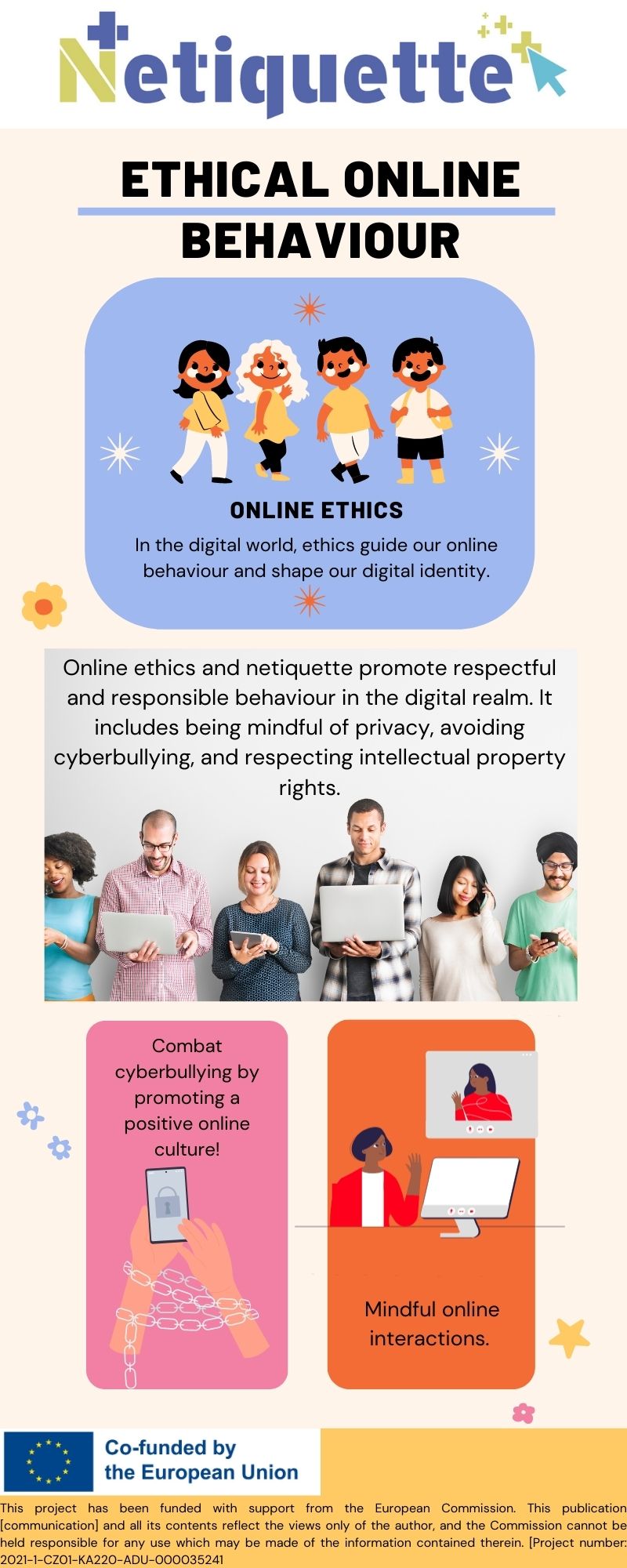 Netiquette

ETHICAL ONLINE BEHAVIOUR

ONLINE ETHICS

In the digital world, ethics guide our online behaviour and shape our digital identity.

Online ethics and netiquette promote respectful and responsible behaviour in the digital realm. It includes being mindful of privacy, avoiding cyberbullying, and respecting intellectual property rights.

Combat cyberbullying by promoting a positive online culture!

Mindful online interactions.

Co-funded by the European Union

This project has been funded with support from the European Commission. This publication [communication] and all its contents reflect the views only of the author, and the Commission cannot be held responsible for any use which may be made of the information contained therein. [Project number: 2021-1-CZ01-KA220-ADU-000035241